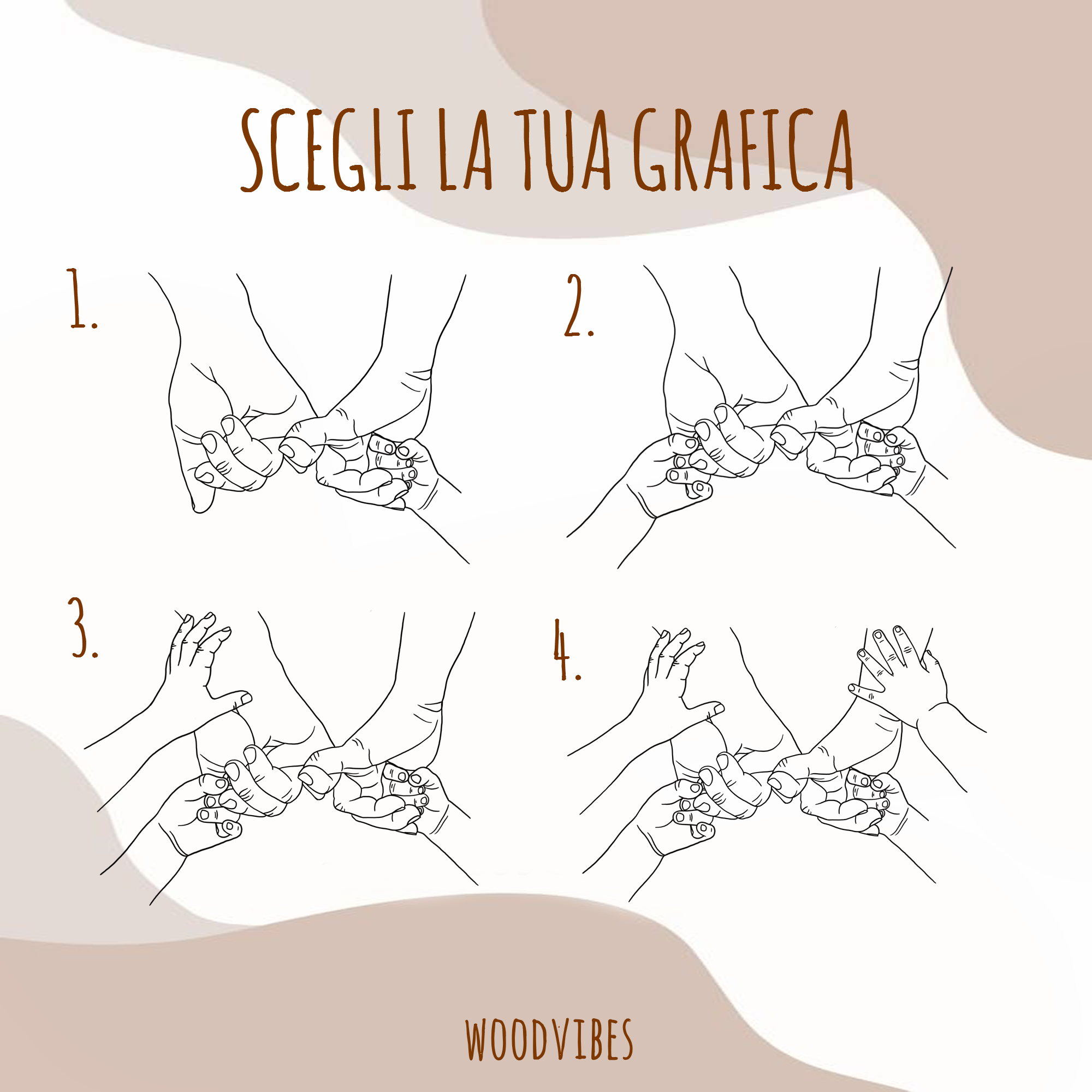 SCEGLI LA TUA GRAFICA

1.

2.

3.

4.

WOODVIBES